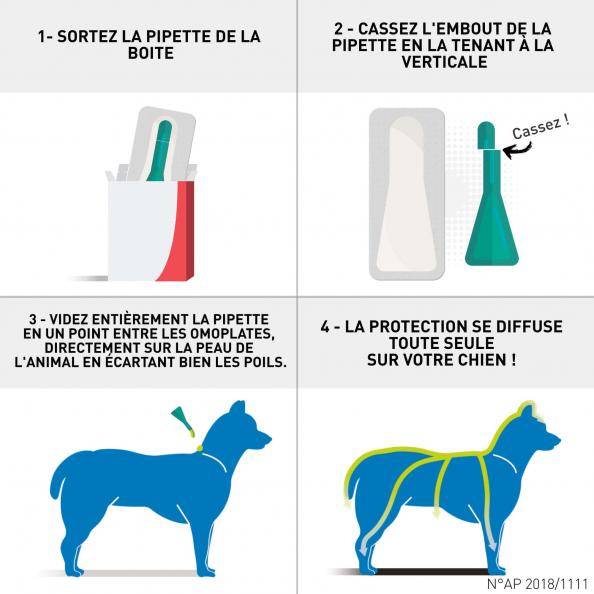 1- SORTEZ LA PIPETTE DE LA BOITE

2 - CASSEZ L'EMBOUT DE LA PIPETTE EN LA TENANT À LA VERTICALE

Cassez !

3 - VIDEZ ENTIÈREMENT LA PIPETTE EN UN POINT ENTRE LES OMOPLATES, DIRECTEMENT SUR LA PEAU DE L'ANIMAL EN ÉCARTANT BIEN LES POILS.

4 - LA PROTECTION SE DIFFUSE TOUTE SEULE SUR VOTRE CHIEN !

N°AP 2018/1111